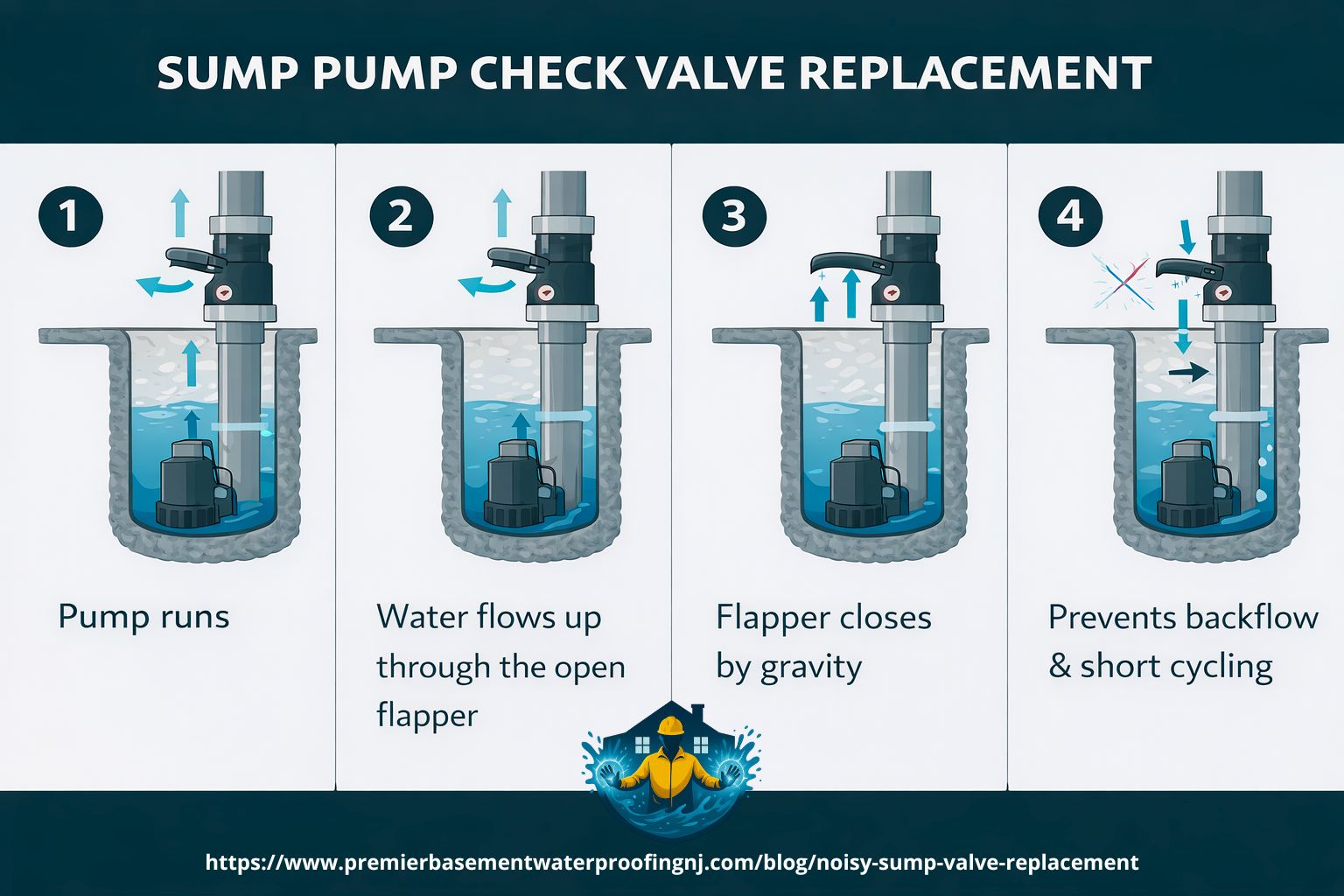 SUMP PUMP CHECK VALVE REPLACEMENT

1

Pump runs

2

Water flows up through the open flapper

3

Flapper closes by gravity

4

Prevents backflow & short cycling

https://www.premierbasementwaterproofingnj.com/blog/noisy-sump-valve-replacement